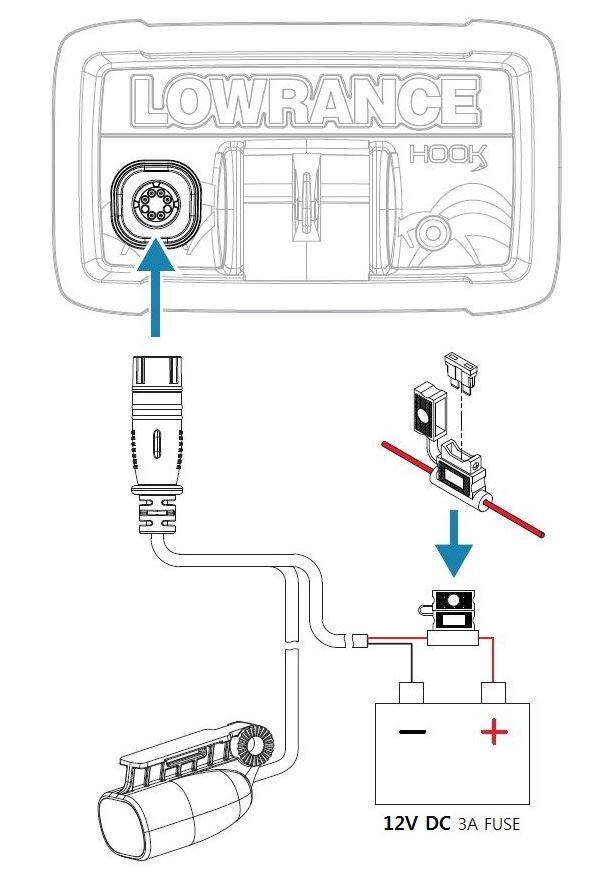 LOWRANCE
HOOK

−
+

12V DC 3A FUSE