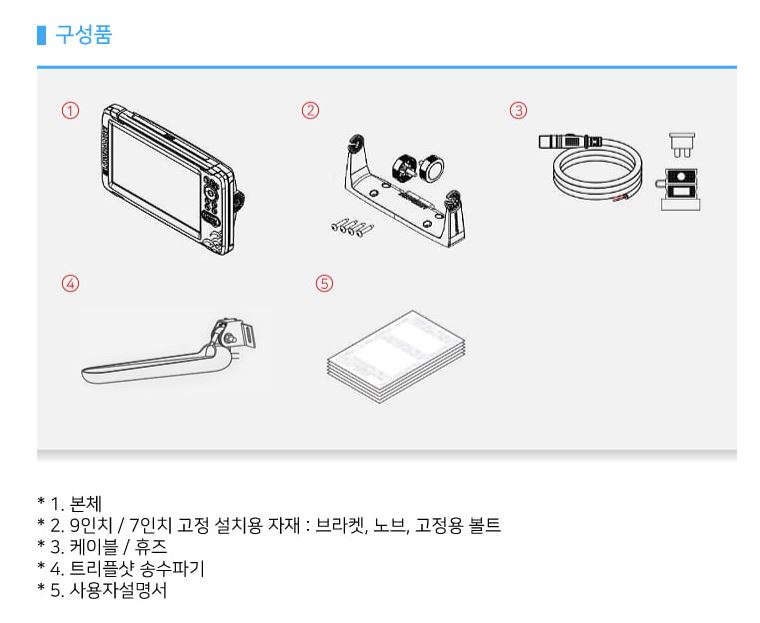 구성품

①

②

③

④

⑤

* 1. 본체
* 2. 9인치 / 7인치 고정 설치용 자재 : 브라켓, 노브, 고정용 볼트
* 3. 케이블 / 휴즈
* 4. 트리플샷 송수파기
* 5. 사용자설명서