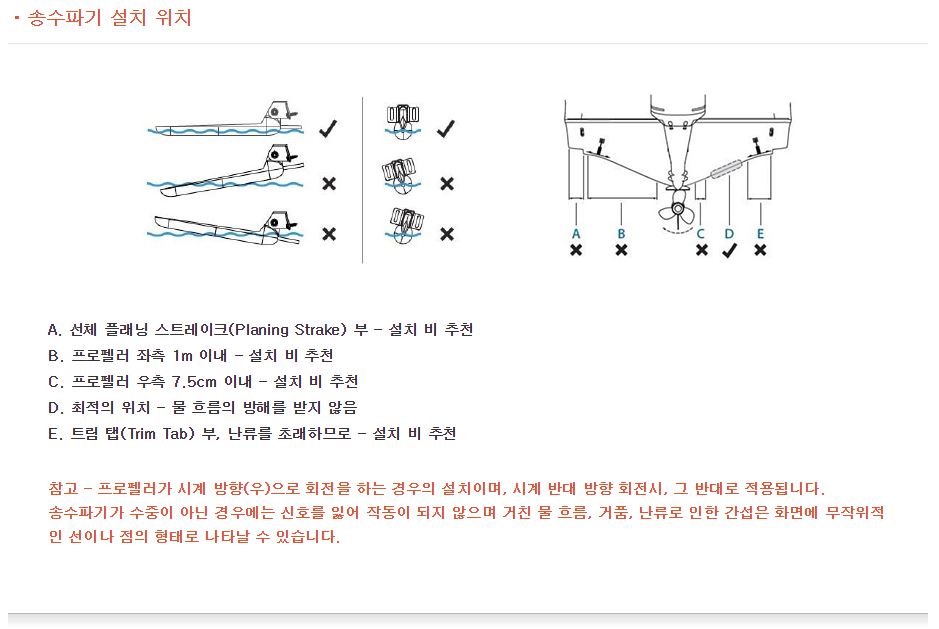 ▪ 송수파기 설치 위치

A B C D E

A. 선체 플래닝 스트레이크(Planing Strake) 부 - 설치 비 추천
B. 프로펠러 좌측 1m 이내 - 설치 비 추천
C. 프로펠러 우측 7.5cm 이내 - 설치 비 추천
D. 최적의 위치 - 물 흐름의 방해를 받지 않음
E. 트림 탭(Trim Tab) 부, 난류를 초래하므로 - 설치 비 추천

참고 - 프로펠러가 시계 방향(우)으로 회전을 하는 경우의 설치이며, 시계 반대 방향 회전시, 그 반대로 적용됩니다.
송수파기가 수중이 아닌 경우에는 신호를 잃어 작동이 되지 않으며 거친 물 흐름, 거품, 난류로 인한 간섭은 화면에 무작위적인 선이나 점의 형태로 나타날 수 있습니다.