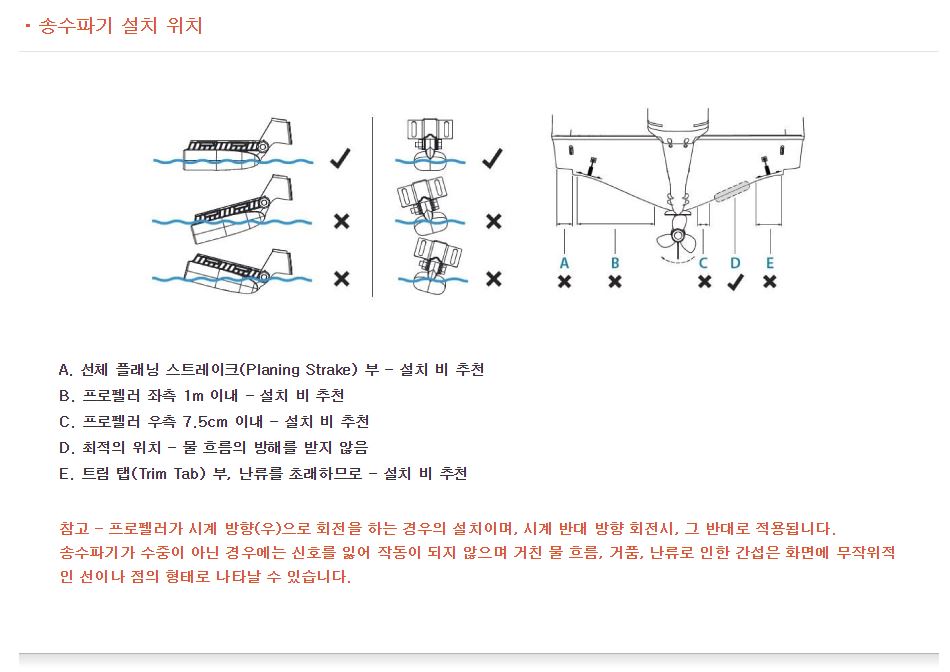 ▪ 송수파기 설치 위치

A B C D E

A. 선체 플래닝 스트레이크(Planing Strake) 부 - 설치 비 추천
B. 프로펠러 좌측 1m 이내 - 설치 비 추천
C. 프로펠러 우측 7.5cm 이내 - 설치 비 추천
D. 최적의 위치 - 물 흐름의 방해를 받지 않음
E. 트림 탭(Trim Tab) 부, 난류를 초래하므로 - 설치 비 추천

참고 - 프로펠러가 시계 방향(우)으로 회전을 하는 경우의 설치이며, 시계 반대 방향 회전시, 그 반대로 적용됩니다.
송수파기가 수중이 아닌 경우에는 신호를 잃어 작동이 되지 않으며 거친 물 흐름, 거품, 난류로 인한 간섭은 화면에 무작위적인 선이나 점의 형태로 나타날 수 있습니다.