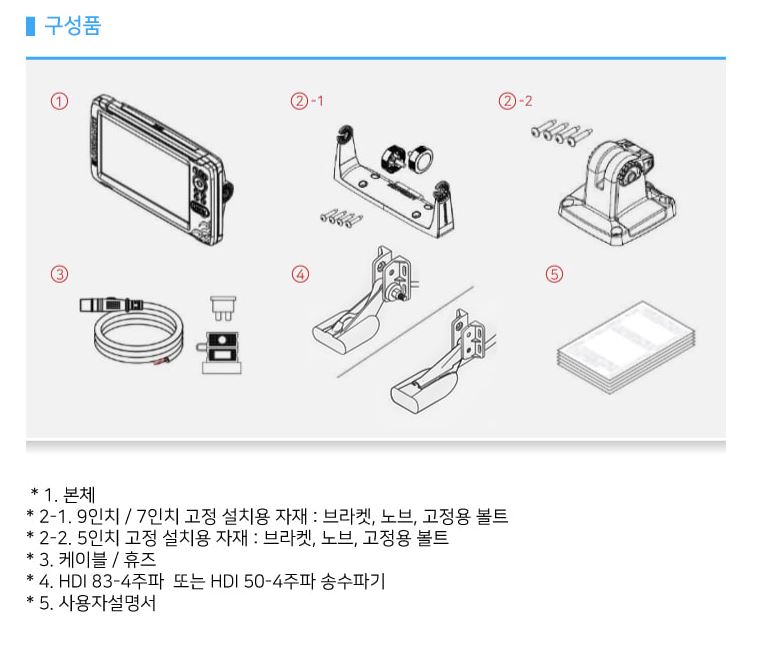 구성품

①

②-1

②-2

③

④

⑤

* 1. 본체
* 2-1. 9인치 / 7인치 고정 설치용 자재 : 브라켓, 노브, 고정용 볼트
* 2-2. 5인치 고정 설치용 자재 : 브라켓, 노브, 고정용 볼트
* 3. 케이블 / 휴즈
* 4. HDI 83-4주파 또는 HDI 50-4주파 송수파기
* 5. 사용자설명서