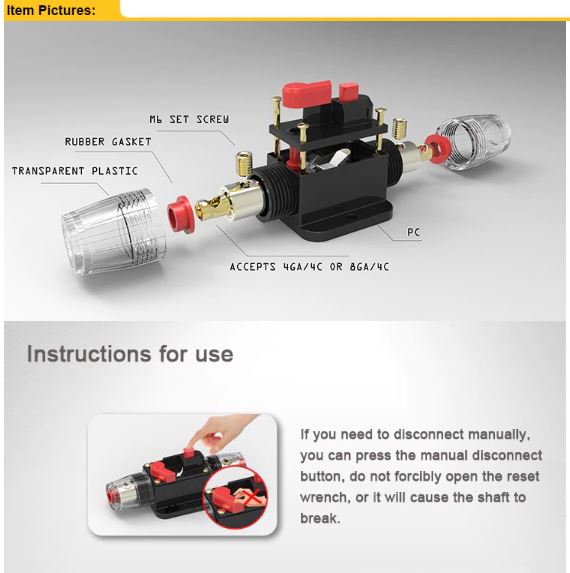 Item Pictures:

M6 SET SCREW

RUBBER GASKET

TRANSPARENT PLASTIC

PC

ACCEPTS 4GA/4C OR 8GA/4C

Instructions for use

If you need to disconnect manually, you can press the manual disconnect button, do not forcibly open the reset wrench, or it will cause the shaft to break.