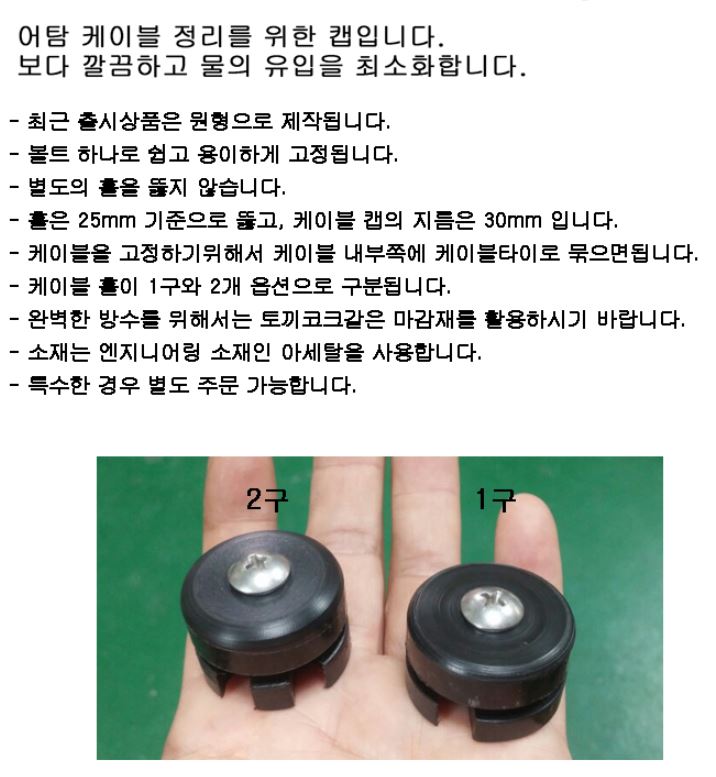 어탐 케이블 정리를 위한 캡입니다.
보다 깔끔하고 물의 유입을 최소화합니다.

- 최근 출시상품은 원형으로 제작됩니다.
- 볼트 하나로 쉽고 용이하게 고정됩니다.
- 별도의 홀을 뚫지 않습니다.
- 홀은 25mm 기준으로 뚫고, 케이블 캡의 지름은 30mm 입니다.
- 케이블을 고정하기위해서 케이블 내부쪽에 케이블타이로 묶으면됩니다.
- 케이블 홀이 1구와 2개 옵션으로 구분됩니다.
- 완벽한 방수를 위해서는 토끼코크같은 마감재를 활용하시기 바랍니다.
- 소재는 엔지니어링 소재인 아세탈을 사용합니다.
- 특수한 경우 별도 주문 가능합니다.

2구

1구